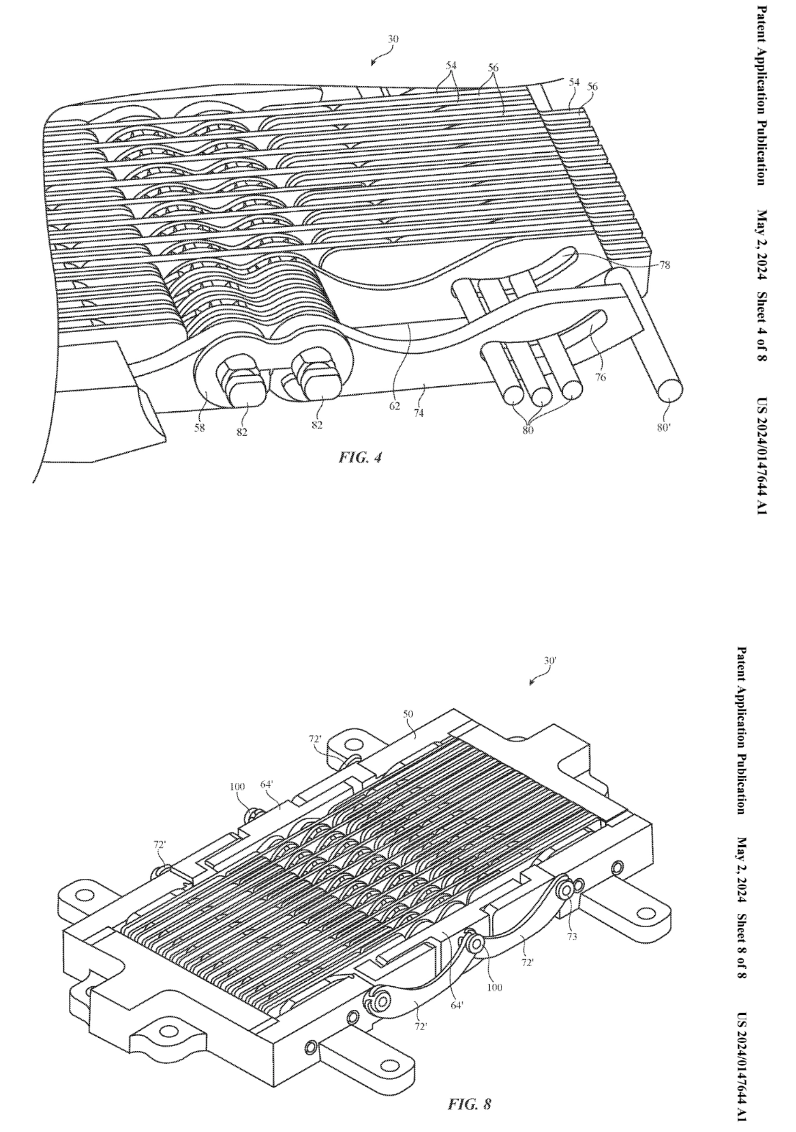 Patent Application Publication May 2, 2024 Sheet 4 of 8 US 2024/0147644 A1

30

54

56

54

56

78

76

62

74

58

82

82

80

80'

FIG. 4

Patent Application Publication May 2, 2024 Sheet 8 of 8 US 2024/0147644 A1

30'

50

72'

64'

100

72'

73

72'

100

64'

72'

FIG. 8